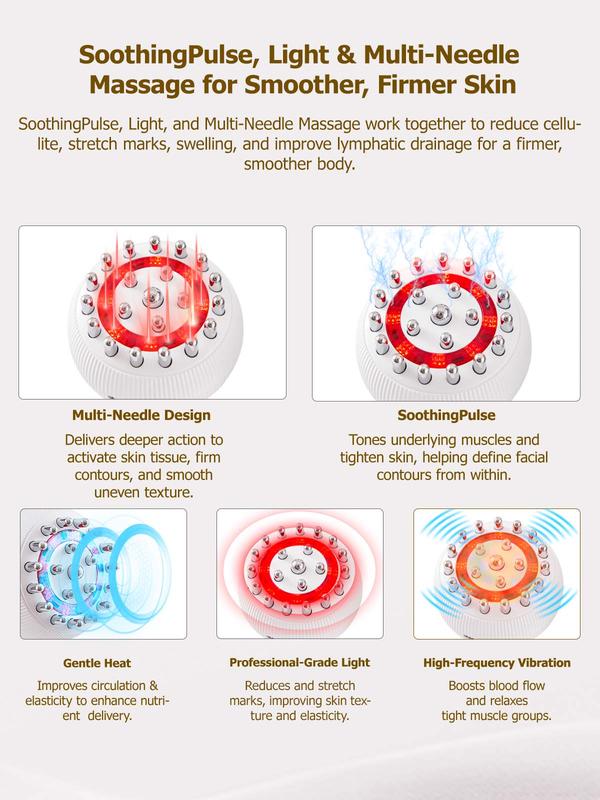 SoothingPulse, Light & Multi-Needle Massage for Smoother, Firmer Skin

SoothingPulse, Light, and Multi-Needle Massage work together to reduce cellulite, stretch marks, swelling, and improve lymphatic drainage for a firmer, smoother body.

Multi-Needle Design

Delivers deeper action to activate skin tissue, firm contours, and smooth uneven texture.

SoothingPulse

Tones underlying muscles and tighten skin, helping define facial contours from within.

Gentle Heat

Improves circulation & elasticity to enhance nutrient delivery.

Professional-Grade Light

Reduces and stretch marks, improving skin texture and elasticity.

High-Frequency Vibration

Boosts blood flow and relaxes tight muscle groups.